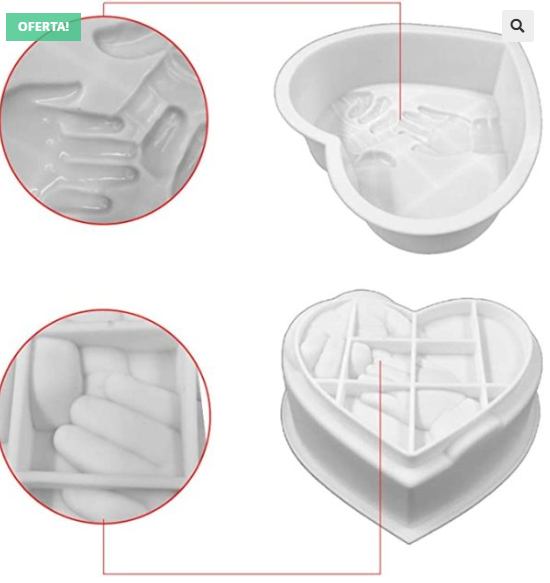 OFERTA!