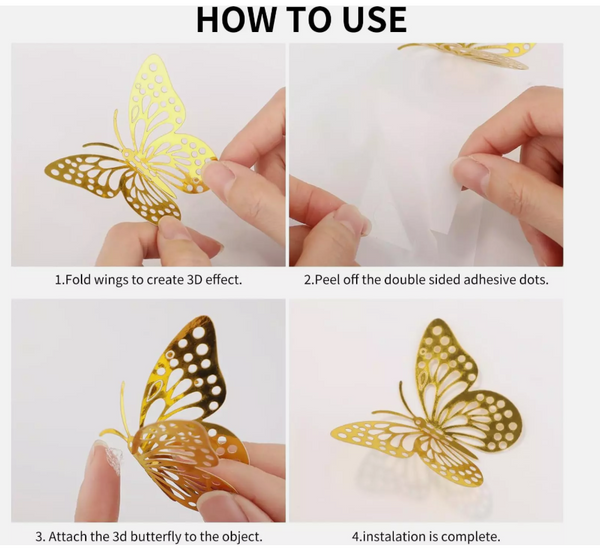 HOW TO USE

1.Fold wings to create 3D effect.

2.Peel off the double sided adhesive dots.

3. Attach the 3d butterfly to the object.

4.instalation is complete.